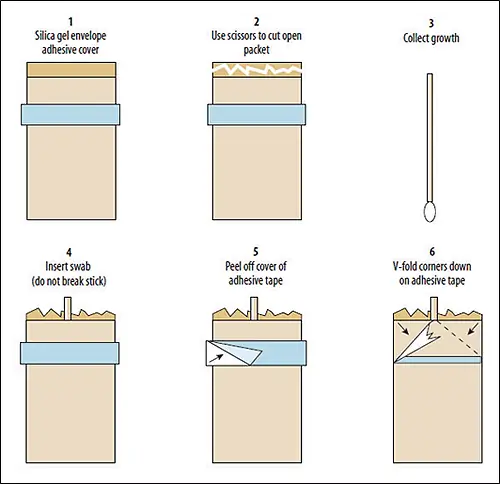 1
Silica gel envelope adhesive cover

2
Use scissors to cut open packet

3
Collect growth

4
Insert swab (do not break stick)

5
Peel off cover of adhesive tape

6
V-fold corners down on adhesive tape