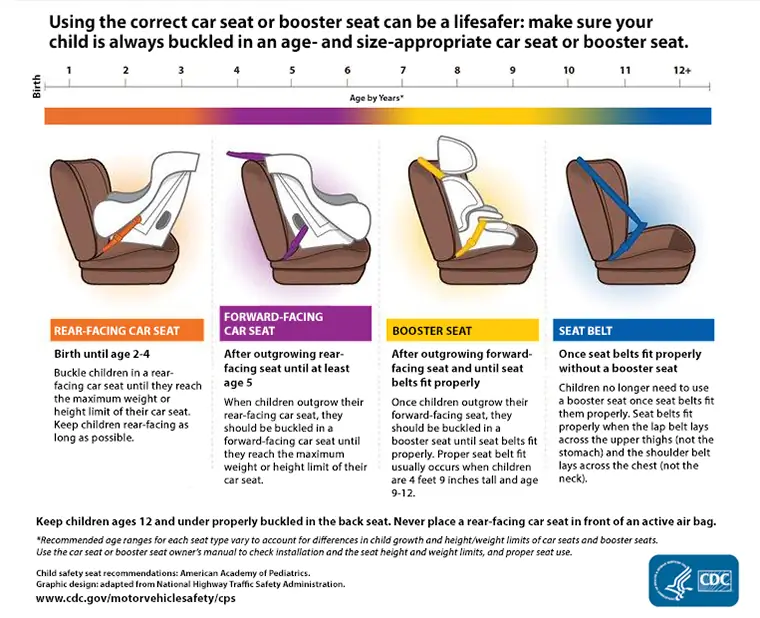 Using the correct car seat or booster seat can be a lifesafer: make sure your child is always buckled in an age- and size-appropriate car seat or booster seat.

Birth 1 2 3 4 5 6 7 8 9 10 11 12+

Age by Years*

REAR-FACING CAR SEAT

Birth until age 2-4

Buckle children in a rear-facing car seat until they reach the maximum weight or height limit of their car seat. Keep children rear-facing as long as possible.

FORWARD-FACING CAR SEAT

After outgrowing rear-facing seat until at least age 5

When children outgrow their rear-facing car seat, they should be buckled in a forward-facing car seat until they reach the maximum weight or height limit of their car seat.

BOOSTER SEAT

After outgrowing forward-facing seat and until seat belts fit properly

Once children outgrow their forward-facing seat, they should be buckled in a booster seat until seat belts fit properly. Proper seat belt fit usually occurs when children are 4 feet 9 inches tall and age 9-12.

SEAT BELT

Once seat belts fit properly without a booster seat

Children no longer need to use a booster seat once seat belts fit them properly. Seat belts fit properly when the lap belt lays across the upper thighs (not the stomach) and the shoulder belt lays across the chest (not the neck).

Keep children ages 12 and under properly buckled in the back seat. Never place a rear-facing car seat in front of an active air bag.

*Recommended age ranges for each seat type vary to account for differences in child growth and height/weight limits of car seats and booster seats. Use the car seat or booster seat owner's manual to check installation and the seat height and weight limits, and proper seat use.

Child safety seat recommendations: American Academy of Pediatrics.
Graphic design: adapted from National Highway Traffic Safety Administration.
www.cdc.gov/motorvehiclesafety/cps

CDC